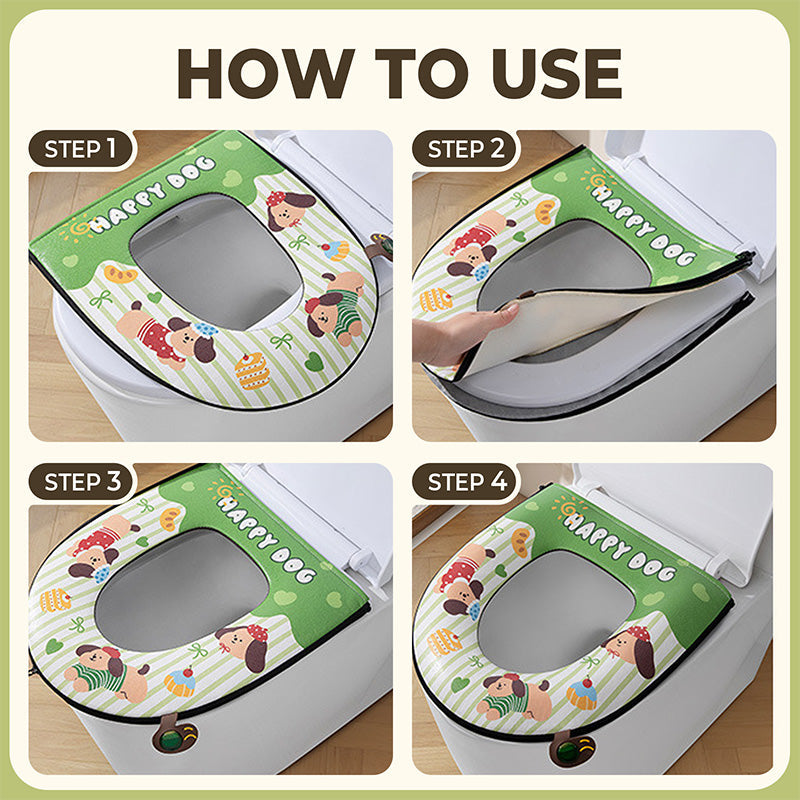 HOW TO USE

STEP 1

HAPPY DOG

STEP 2

HAPPY DOG

STEP 3

HAPPY DOG

STEP 4

HAPPY DOG