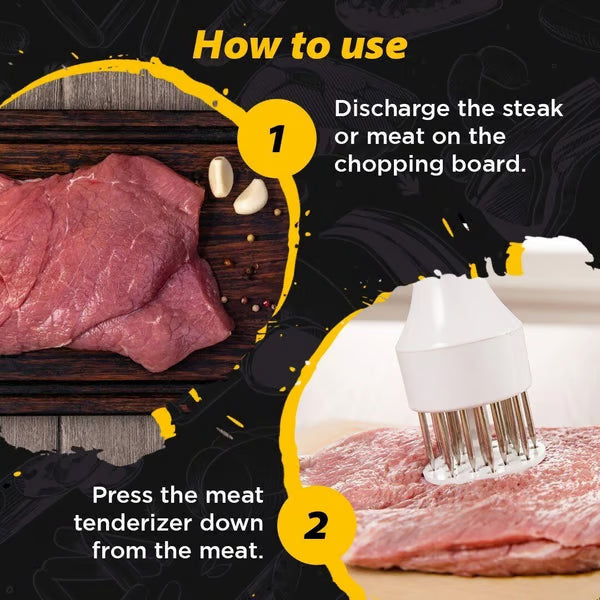 How to use

1

Discharge the steak or meat on the chopping board.

Press the meat tenderizer down from the meat.

2