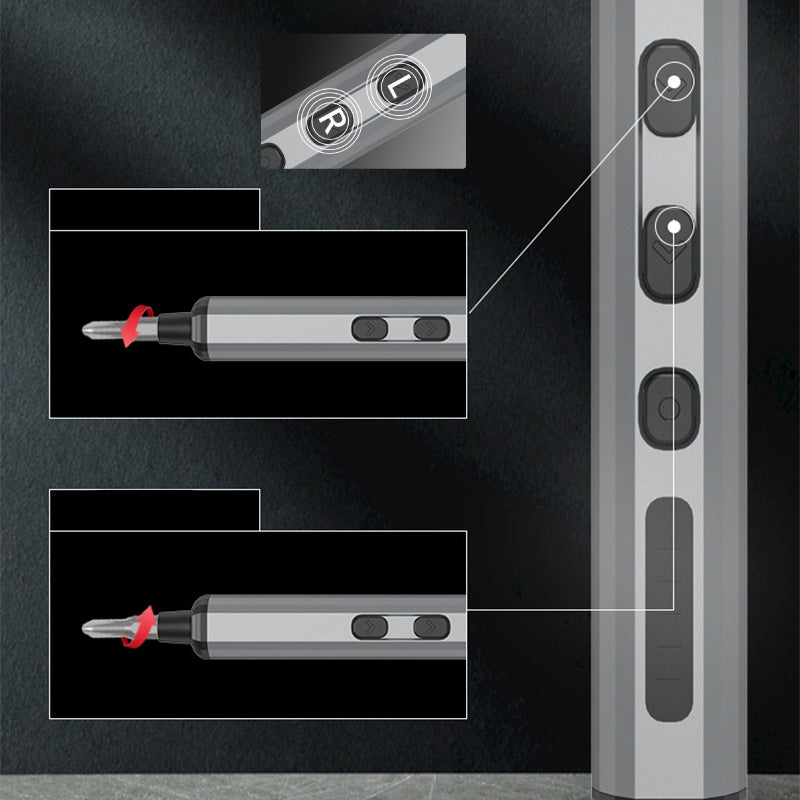 R
L