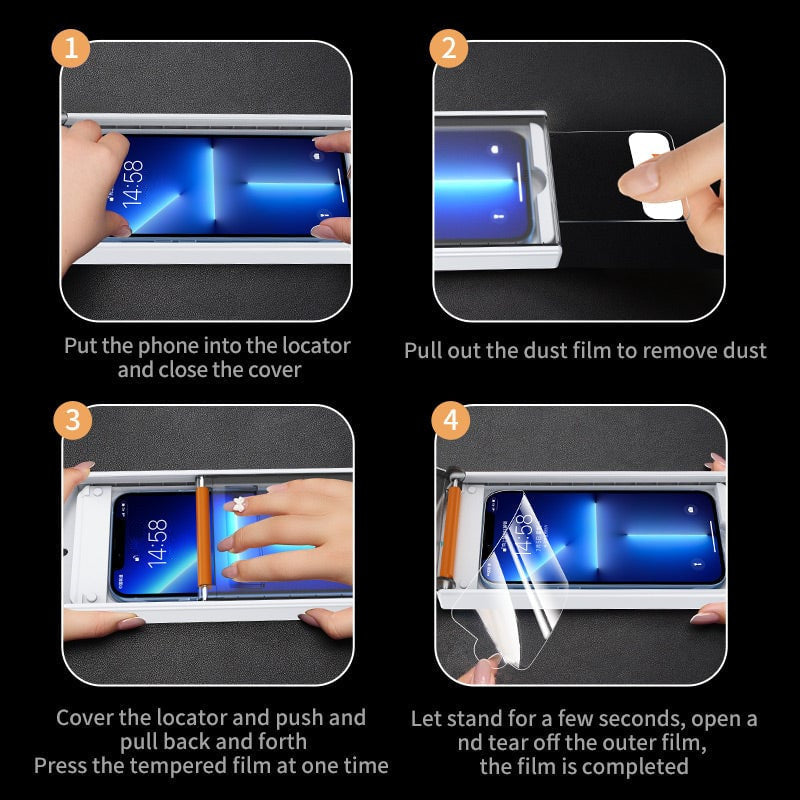 1

14:58

Put the phone into the locator and close the cover

2

Pull out the dust film to remove dust

3

14:58

Cover the locator and push and pull back and forth
Press the tempered film at one time

4

14:58

Let stand for a few seconds, open a nd tear off the outer film, the film is completed